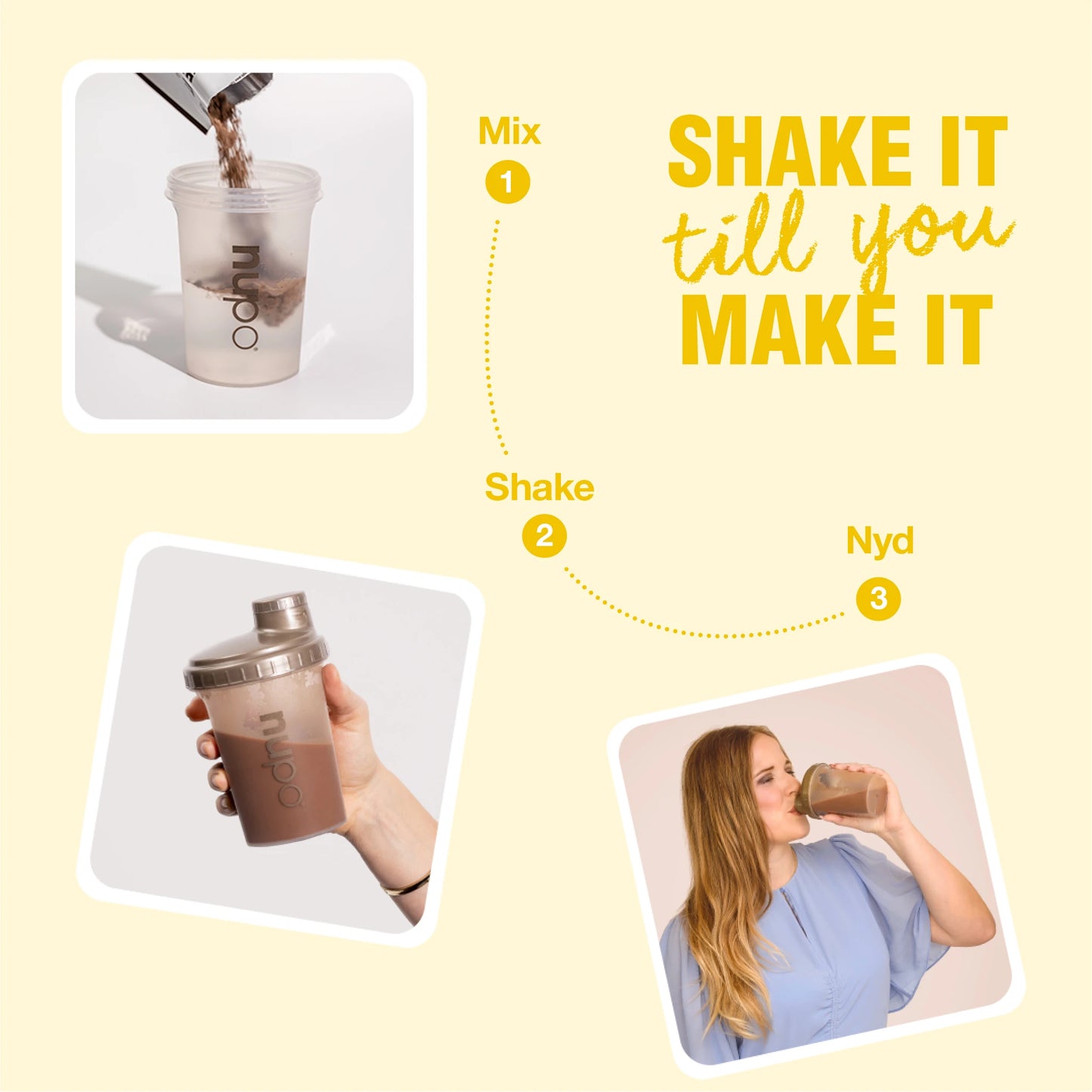 nupo

Mix
1

SHAKE IT
till you
MAKE IT

Shake
2

Nyd
3

nupo