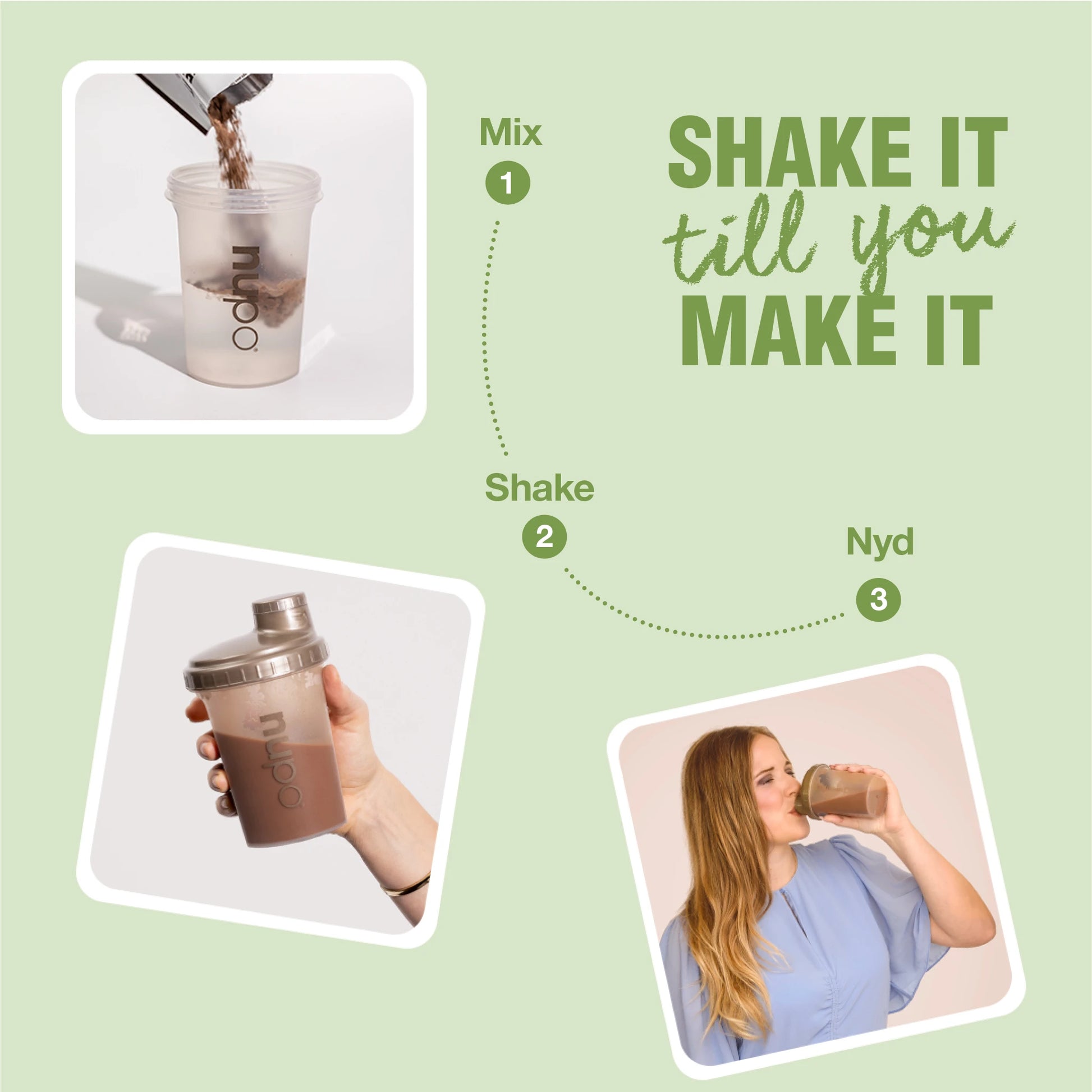 nupo

Mix
1

SHAKE IT
till you
MAKE IT

Shake
2

Nyd
3

nupo